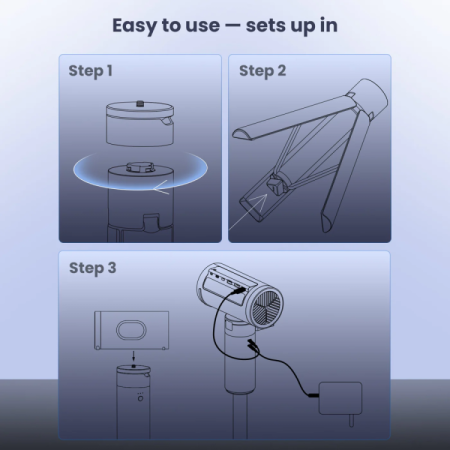 Easy to use — sets up in

Step 1

Step 2

Step 3